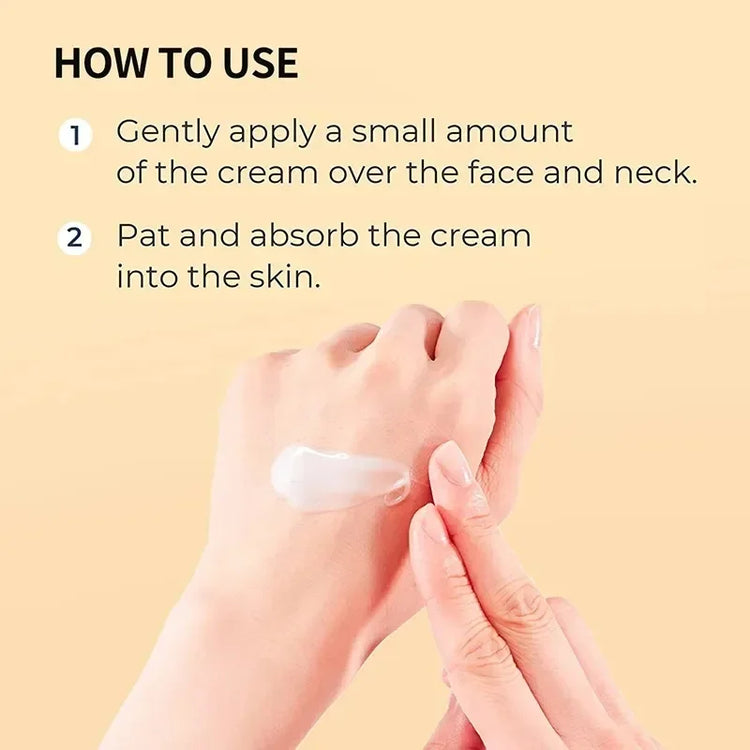 HOW TO USE

1 Gently apply a small amount of the cream over the face and neck.

2 Pat and absorb the cream into the skin.